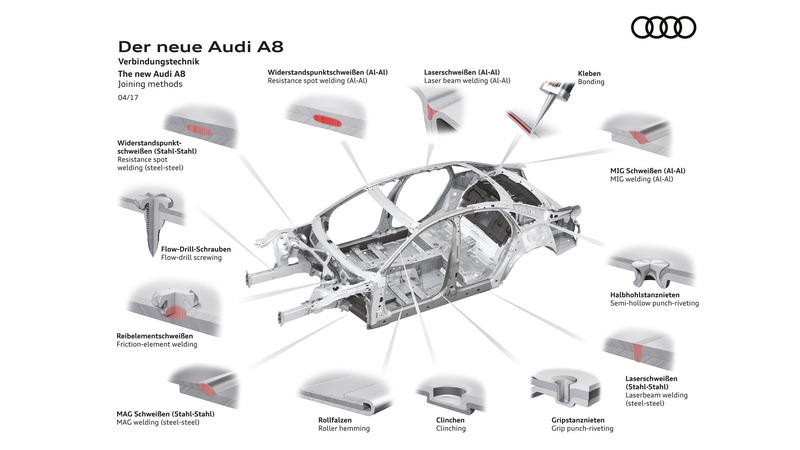 Der neue Audi A8
Verbindungstechnik
The new Audi A8
Joining methods
04/17

Widerstandspunktschweißen (Al-Al)
Resistance spot welding (Al-Al)

Laserschweißen (Al-Al)
Laser beam welding (Al-Al)

Kleben
Bonding

Widerstandspunktschweißen (Stahl-Stahl)
Resistance spot welding (steel-steel)

MIG Schweißen (Al-Al)
MIG welding (Al-Al)

Flow-Drill-Schrauben
Flow-drill screwing

Halbhohlstanznieten
Semi-hollow punch-riveting

Reibelementschweißen
Friction-element welding

Laserschweißen (Stahl-Stahl)
Laserbeam welding (steel-steel)

MAG Schweißen (Stahl-Stahl)
MAG welding (steel-steel)

Rollfalzen
Roller hemming

Clinchen
Clinching

Gripstanznieten
Grip punch-riveting